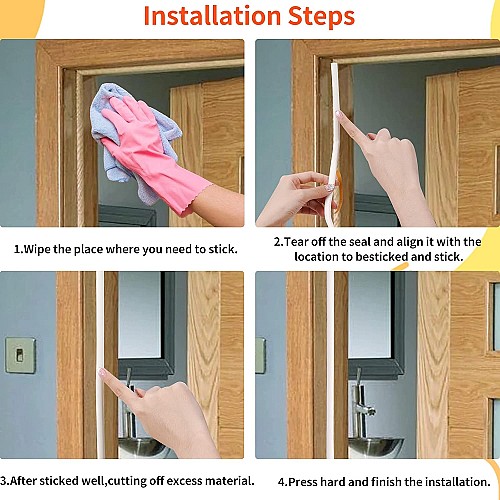 Installation Steps

1.Wipe the place where you need to stick.

2.Tear off the seal and align it with the location to besticked and stick.

3.After sticked well,cutting off excess material.

4.Press hard and finish the installation.