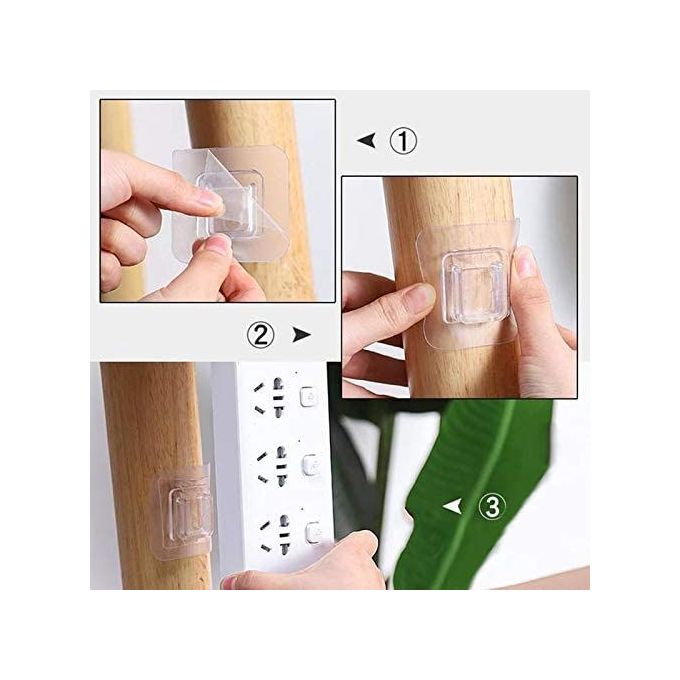 ①

②

③