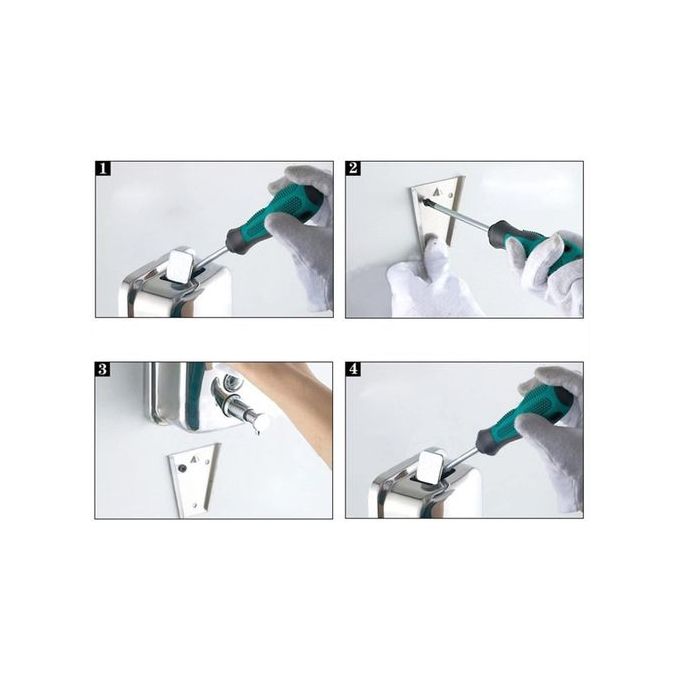 1

2

3

4