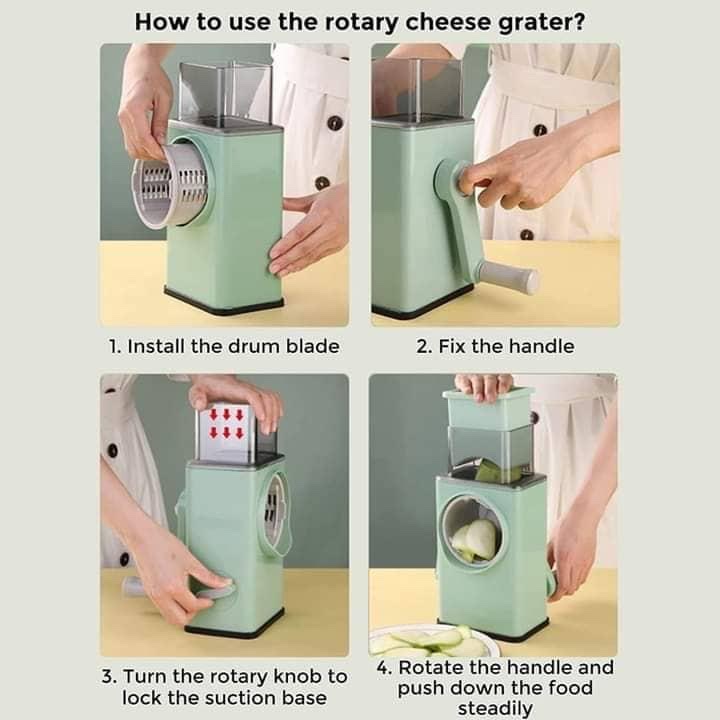 How to use the rotary cheese grater?

1. Install the drum blade

2. Fix the handle

3. Turn the rotary knob to lock the suction base

4. Rotate the handle and push down the food steadily