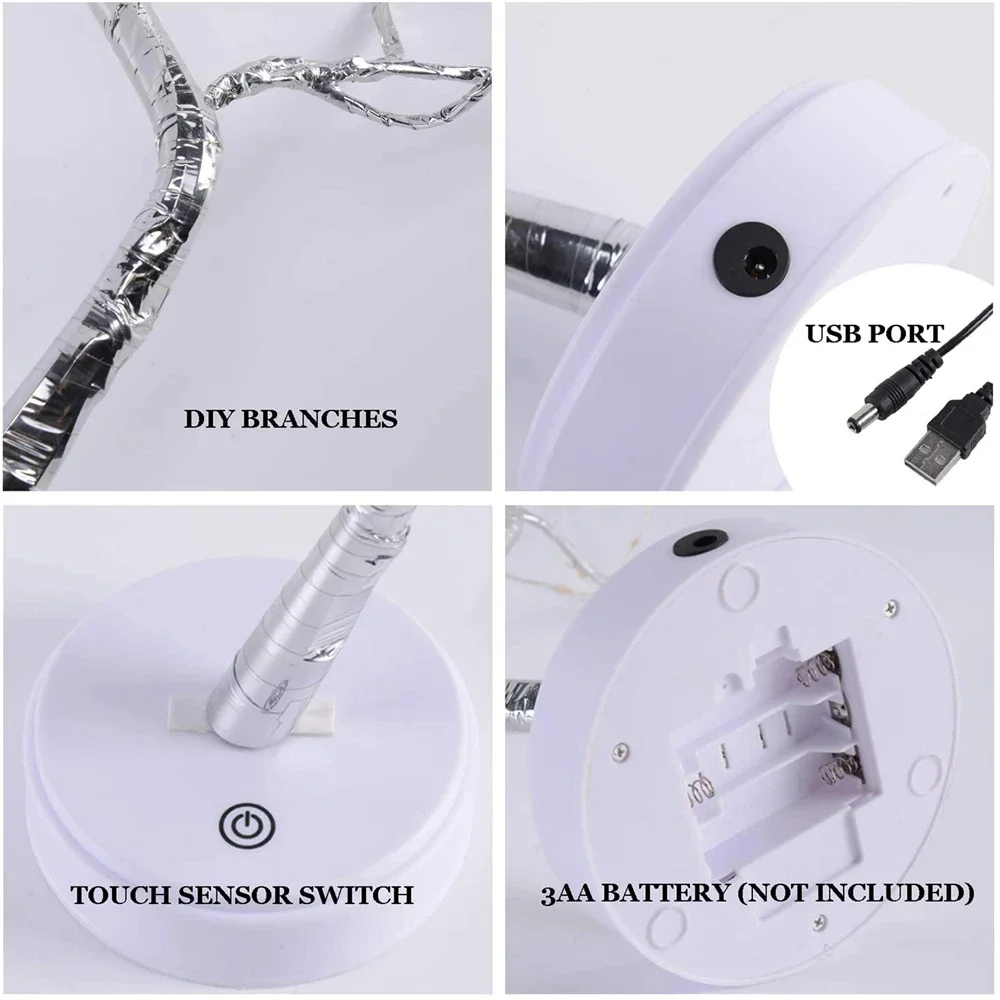 DIY BRANCHES

USB PORT

TOUCH SENSOR SWITCH

3AA BATTERY (NOT INCLUDED)