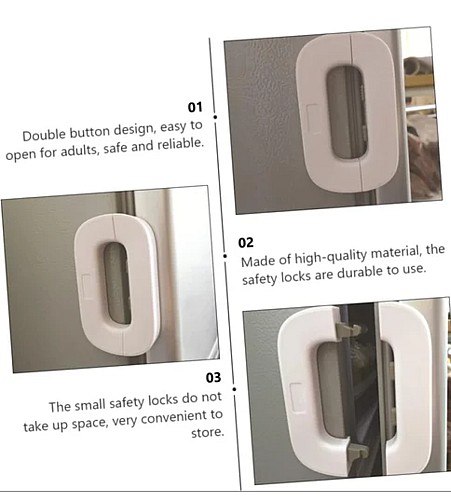 01
Double button design, easy to open for adults, safe and reliable.

02
Made of high-quality material, the safety locks are durable to use.

03
The small safety locks do not take up space, very convenient to store.