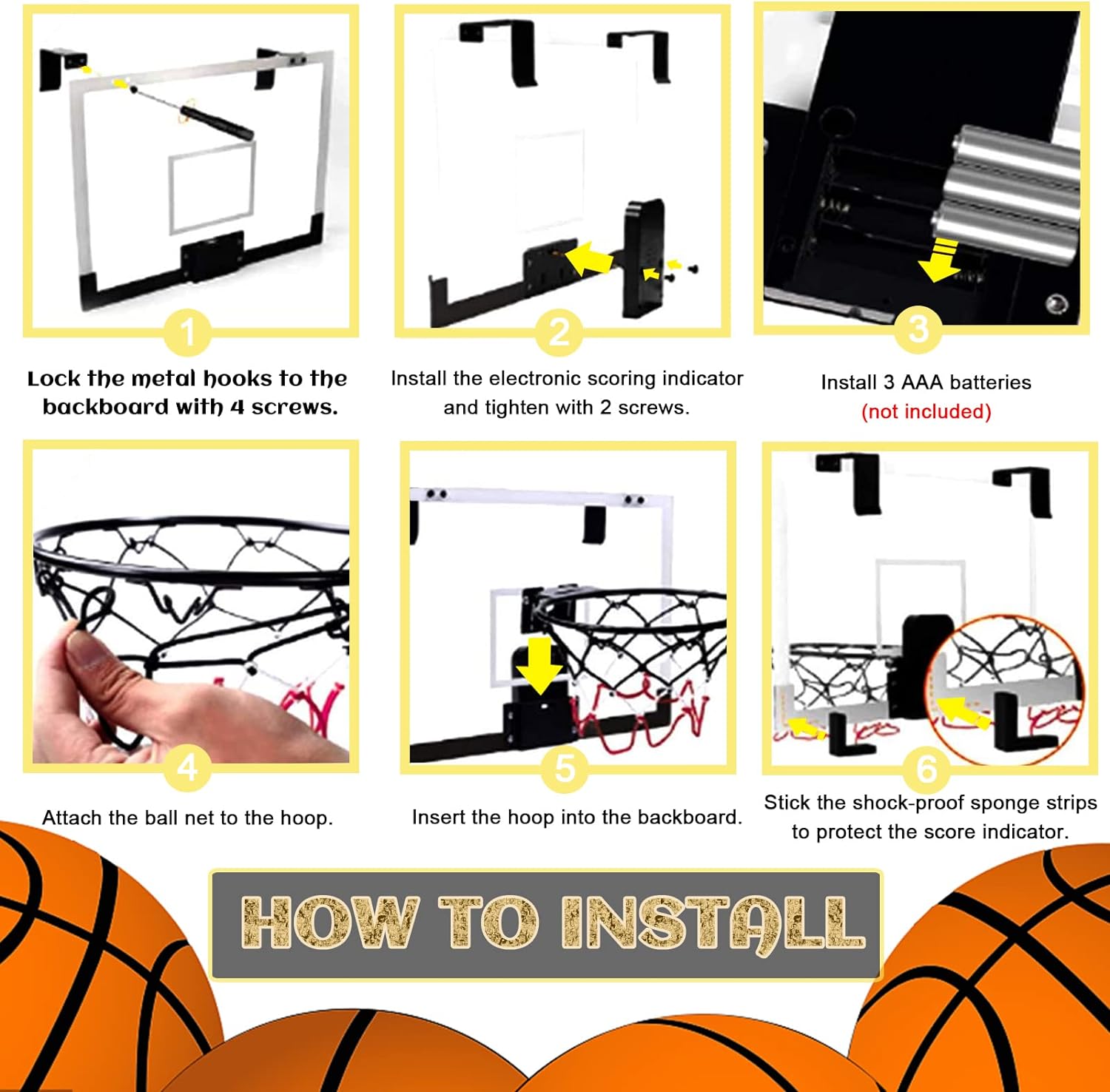 1

Lock the metal hooks to the backboard with 4 screws.

2

Install the electronic scoring indicator and tighten with 2 screws.

3

Install 3 AAA batteries (not included)

4

Attach the ball net to the hoop.

5

Insert the hoop into the backboard.

6

Stick the shock-proof sponge strips to protect the score indicator.

HOW TO INSTALL