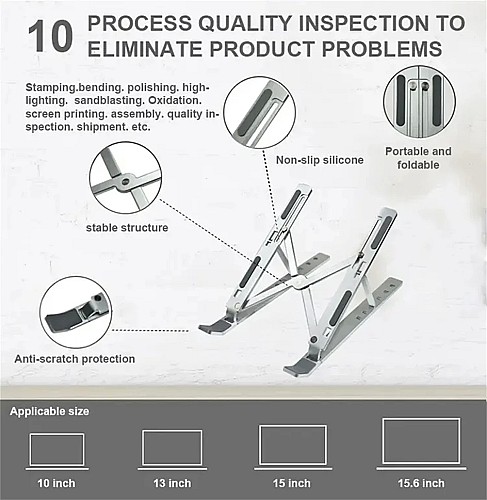 10 PROCESS QUALITY INSPECTION TO ELIMINATE PRODUCT PROBLEMS

Stamping.bending. polishing. highlighting. sandblasting. Oxidation. screen printing. assembly. quality inspection. shipment. etc.

Non-slip silicone

Portable and foldable

stable structure

Anti-scratch protection

Applicable size

10 inch

13 inch

15 inch

15.6 inch