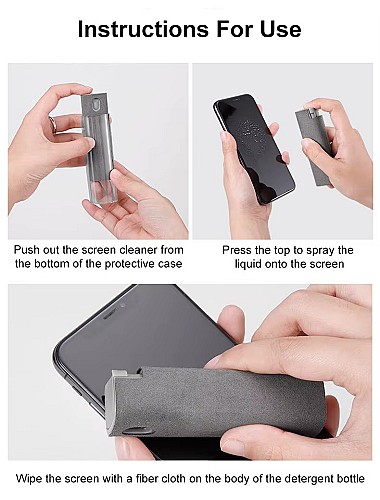 Instructions For Use

Push out the screen cleaner from the bottom of the protective case

Press the top to spray the liquid onto the screen

Wipe the screen with a fiber cloth on the body of the detergent bottle