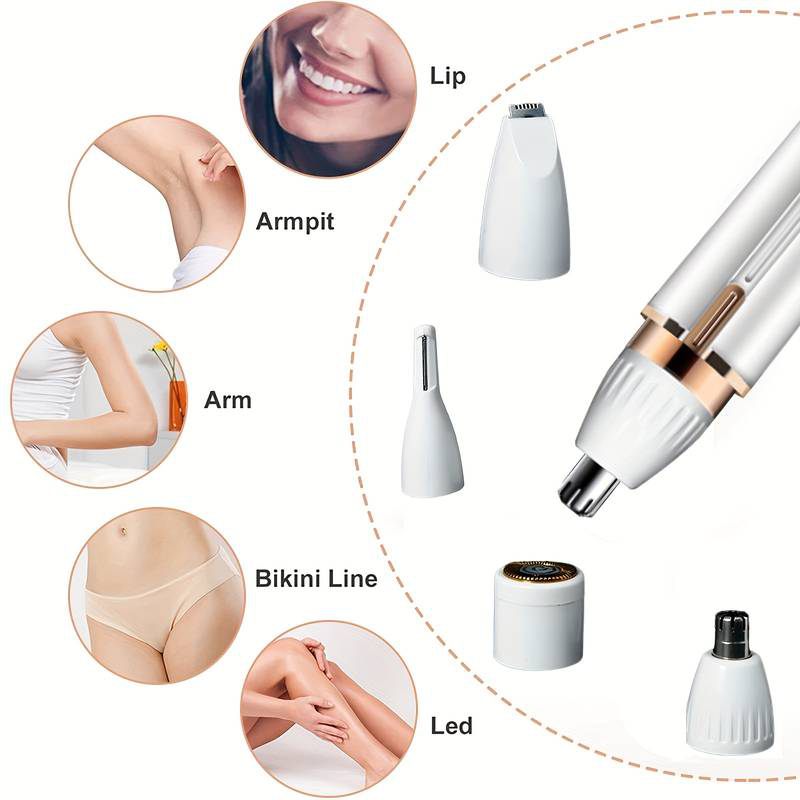 Lip

Armpit

Arm

Bikini Line

Led